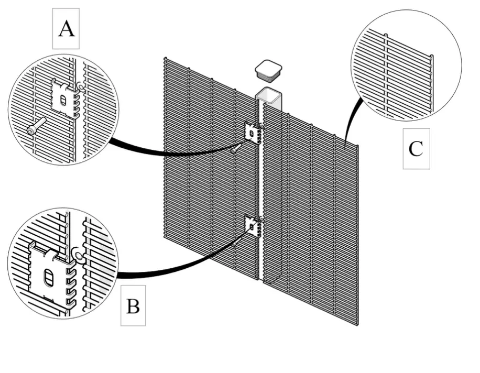 A

C

B