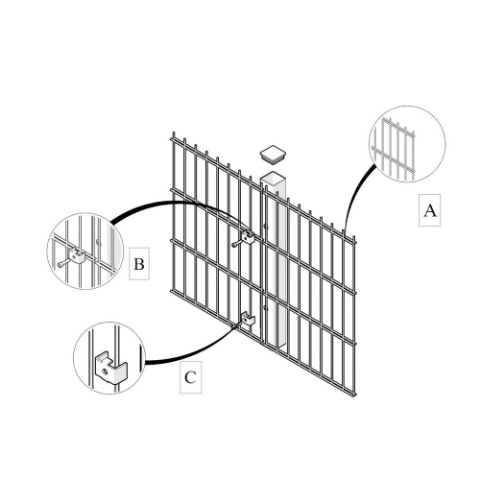 A

B

C