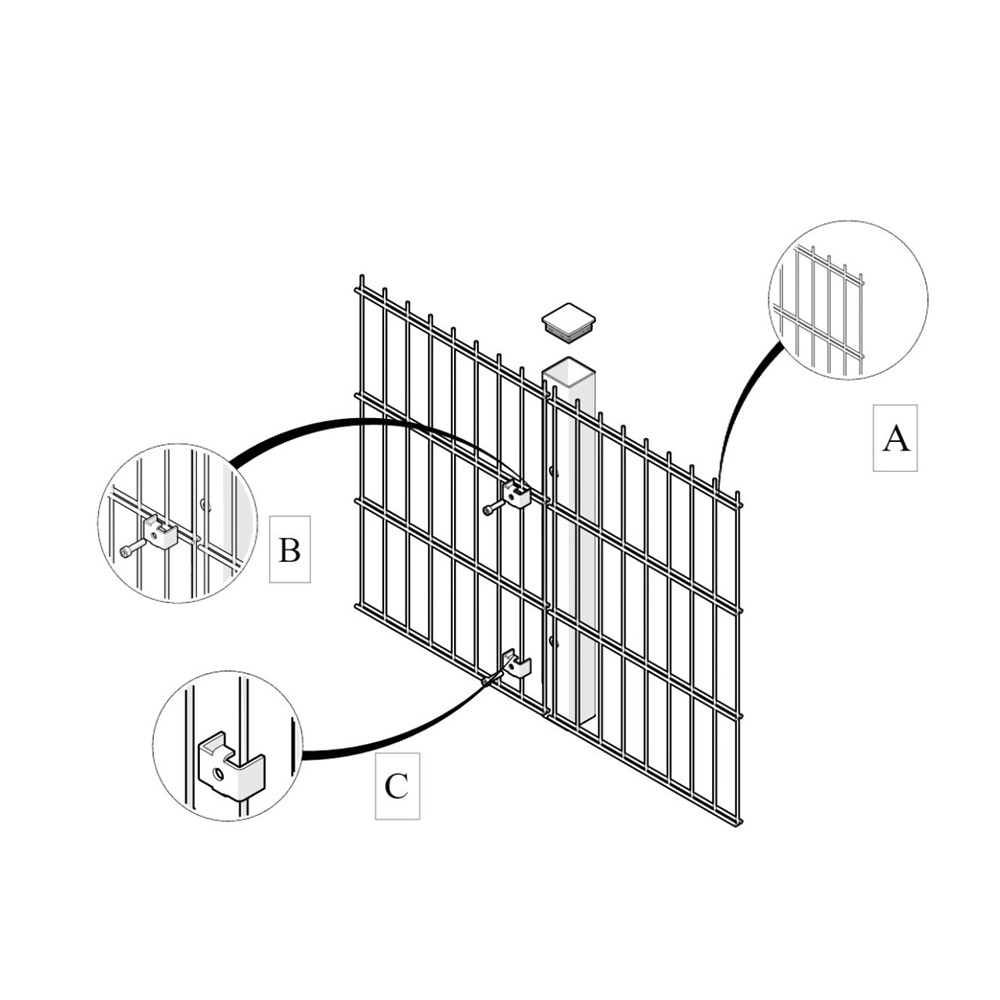 A

B

C